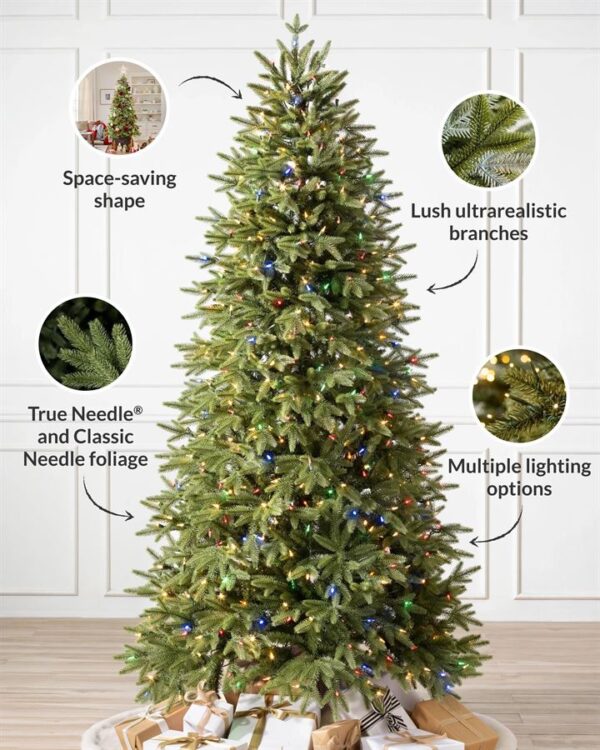 Space-saving shape

Lush ultrarealistic branches

True Needle® and Classic Needle foliage

Multiple lighting options