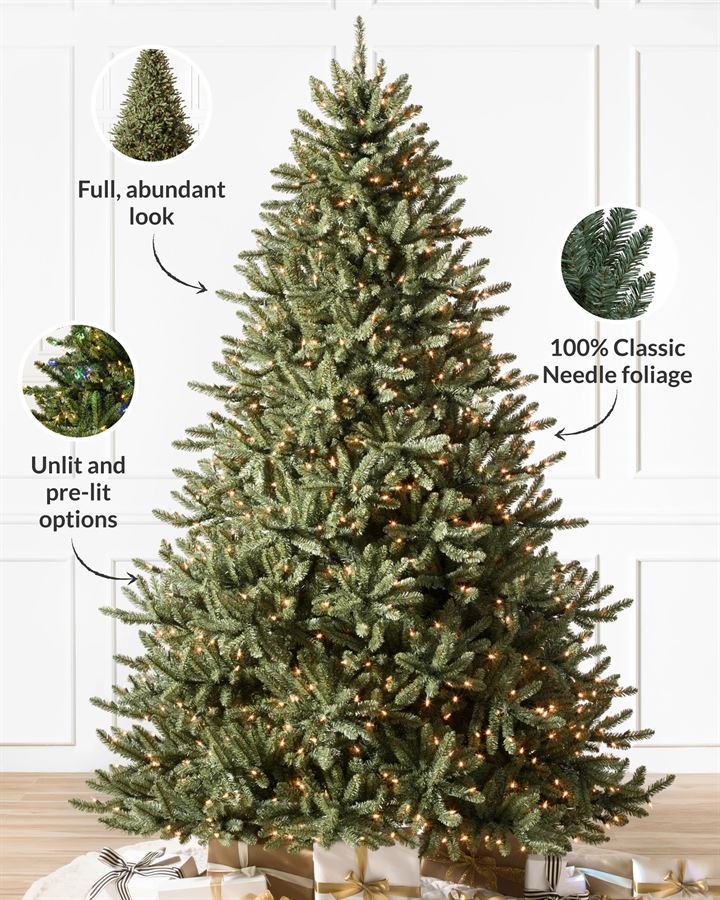 Full, abundant look

100% Classic Needle foliage

Unlit and pre-lit options