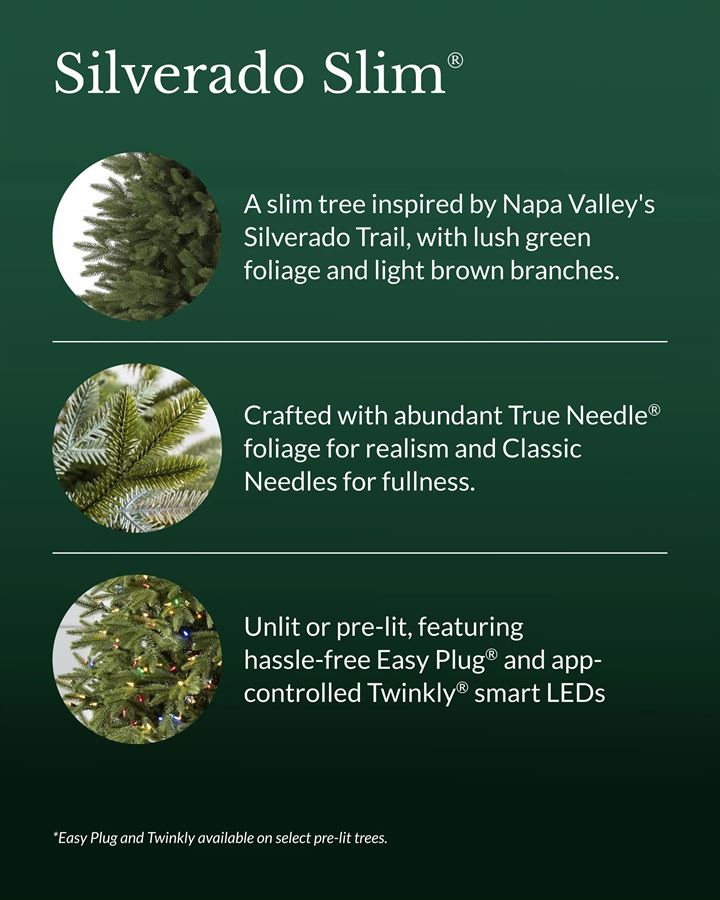 Silverado Slim®

A slim tree inspired by Napa Valley's Silverado Trail, with lush green foliage and light brown branches.

Crafted with abundant True Needle® foliage for realism and Classic Needles for fullness.

Unlit or pre-lit, featuring hassle-free Easy Plug® and app-controlled Twinkly® smart LEDs

*Easy Plug and Twinkly available on select pre-lit trees.