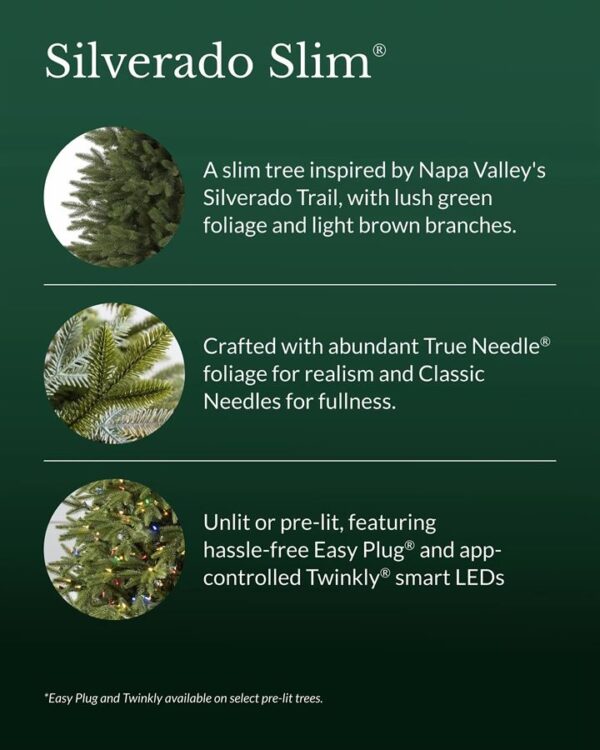 Silverado Slim®

A slim tree inspired by Napa Valley's Silverado Trail, with lush green foliage and light brown branches.

Crafted with abundant True Needle® foliage for realism and Classic Needles for fullness.

Unlit or pre-lit, featuring hassle-free Easy Plug® and app-controlled Twinkly® smart LEDs

*Easy Plug and Twinkly available on select pre-lit trees.