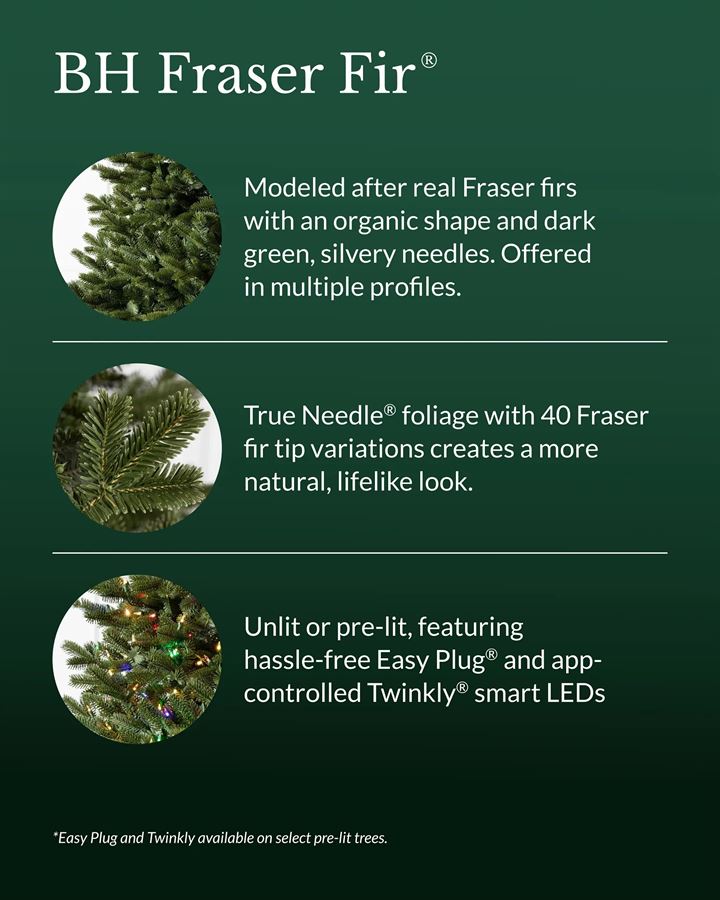 BH Fraser Fir®

Modeled after real Fraser firs with an organic shape and dark green, silvery needles. Offered in multiple profiles.

True Needle® foliage with 40 Fraser fir tip variations creates a more natural, lifelike look.

Unlit or pre-lit, featuring hassle-free Easy Plug® and app-controlled Twinkly® smart LEDs

*Easy Plug and Twinkly available on select pre-lit trees.