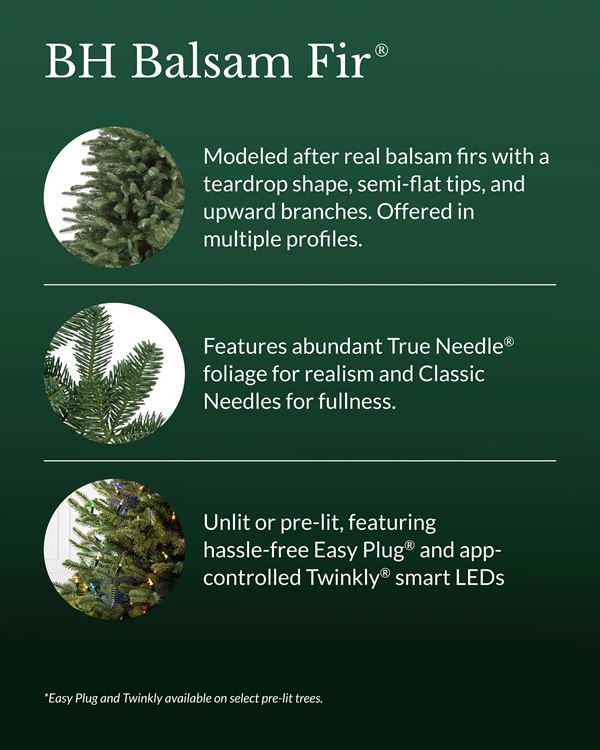 BH Balsam Fir®

Modeled after real balsam firs with a teardrop shape, semi-flat tips, and upward branches. Offered in multiple profiles.

Features abundant True Needle® foliage for realism and Classic Needles for fullness.

Unlit or pre-lit, featuring hassle-free Easy Plug® and app-controlled Twinkly® smart LEDs

*Easy Plug and Twinkly available on select pre-lit trees.