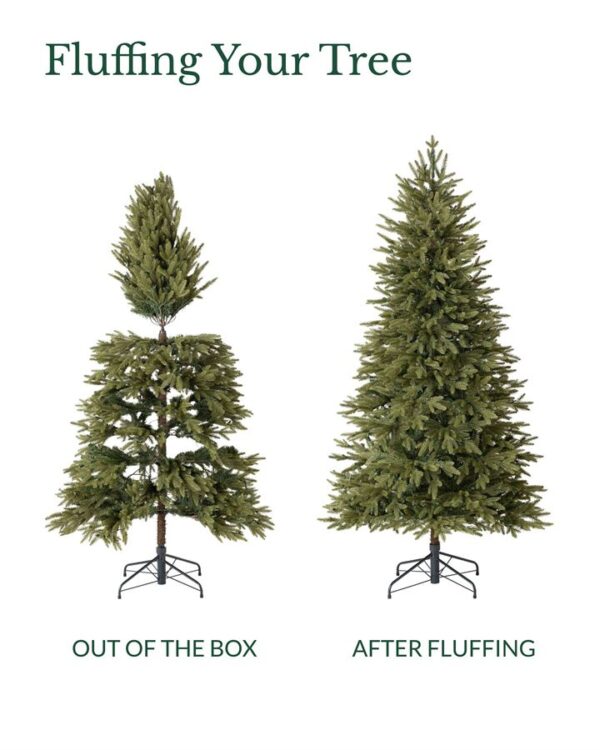 Fluffing Your Tree

OUT OF THE BOX

AFTER FLUFFING