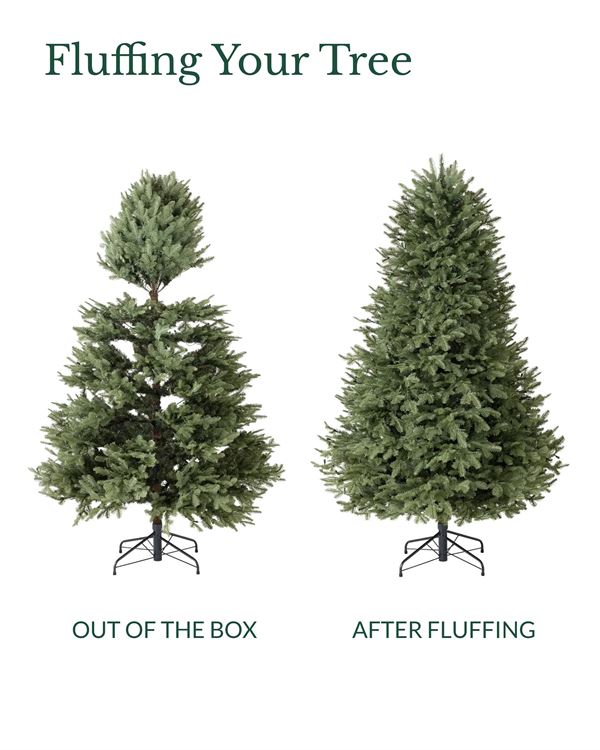 Fluffing Your Tree

OUT OF THE BOX

AFTER FLUFFING